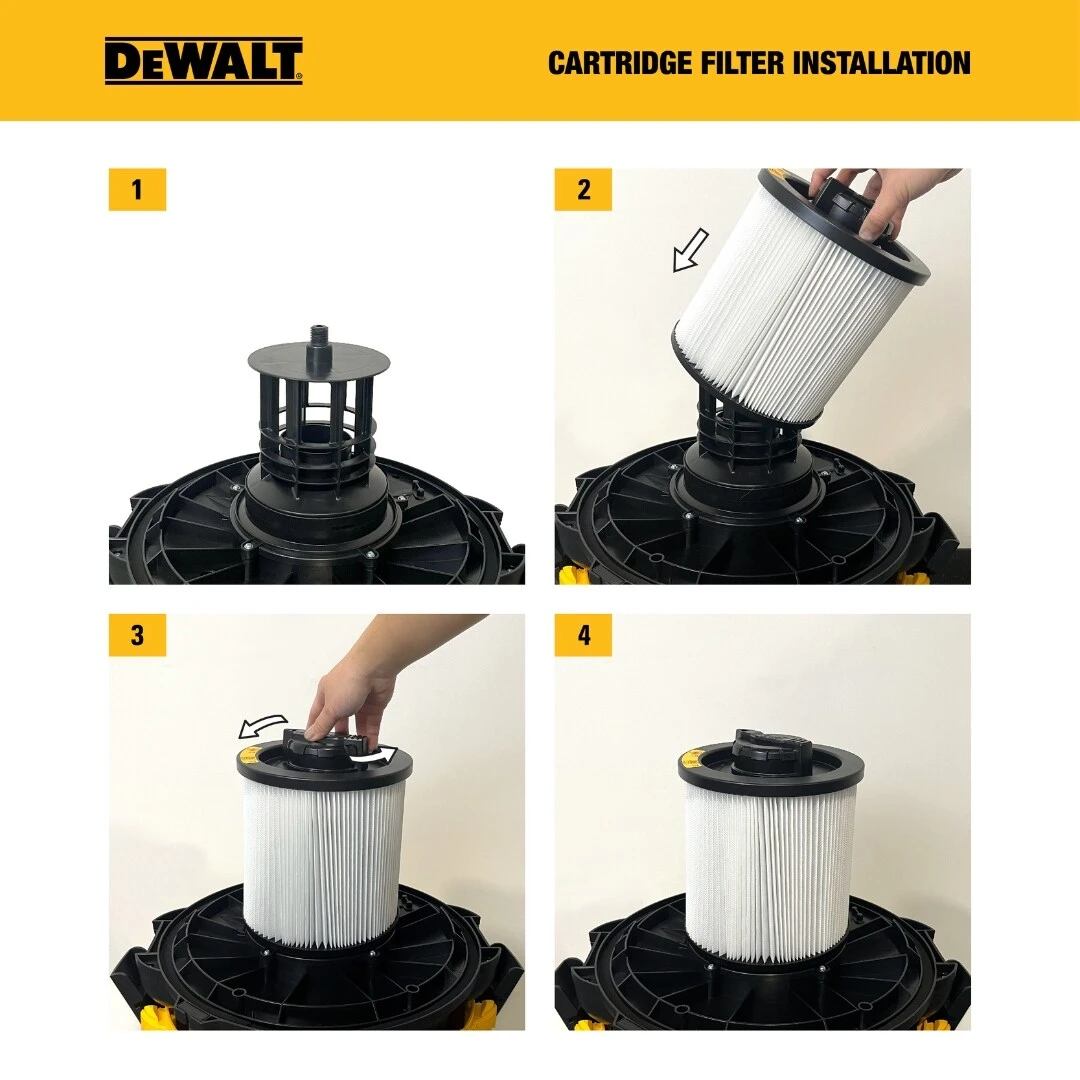 DEWALT

CARTRIDGE FILTER INSTALLATION

1

2

3

4